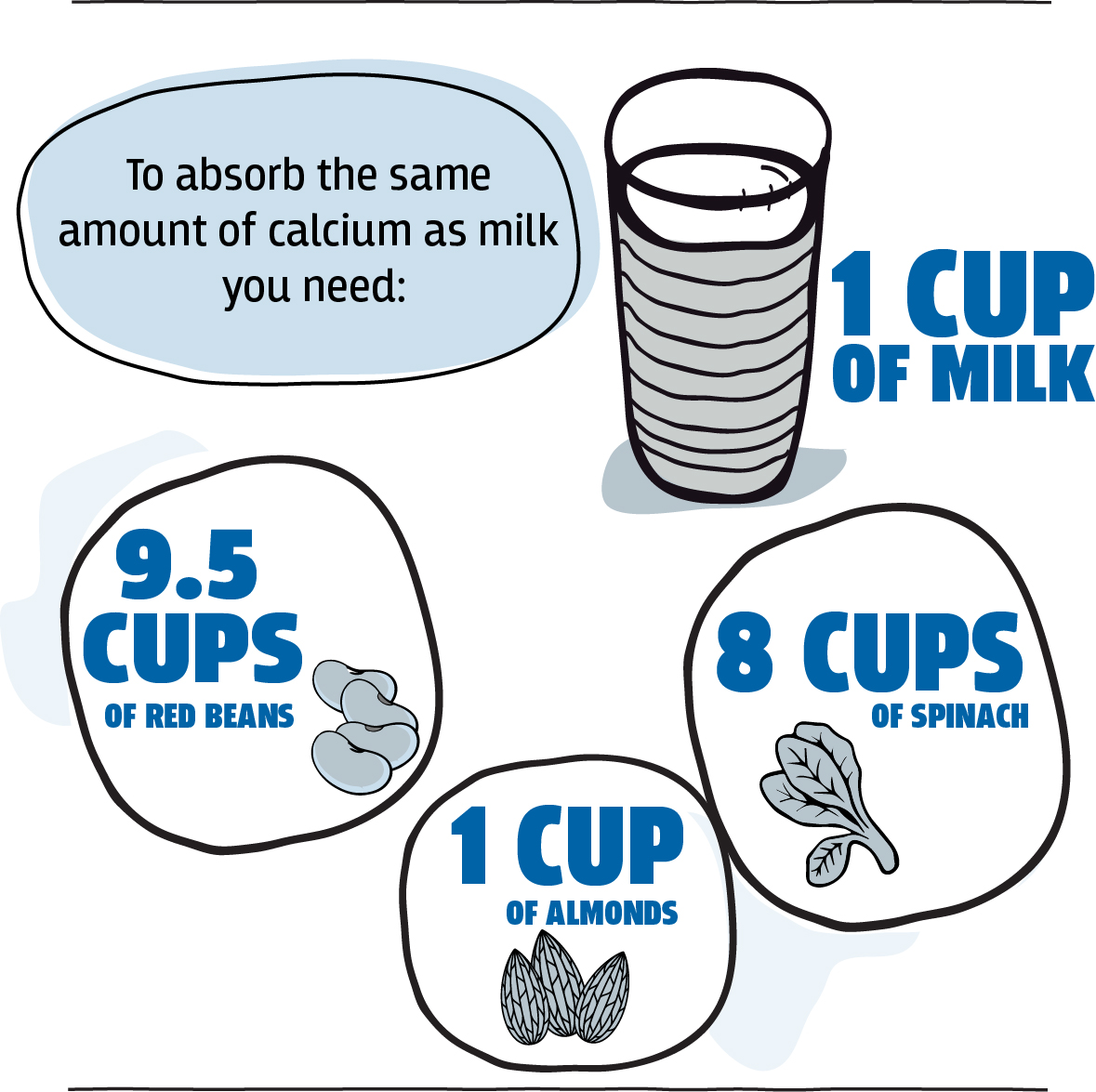 To absorb the same amount of calcium as milk you need:

1 CUP OF MILK

9.5 CUPS OF RED BEANS

8 CUPS OF SPINACH

1 CUP OF ALMONDS